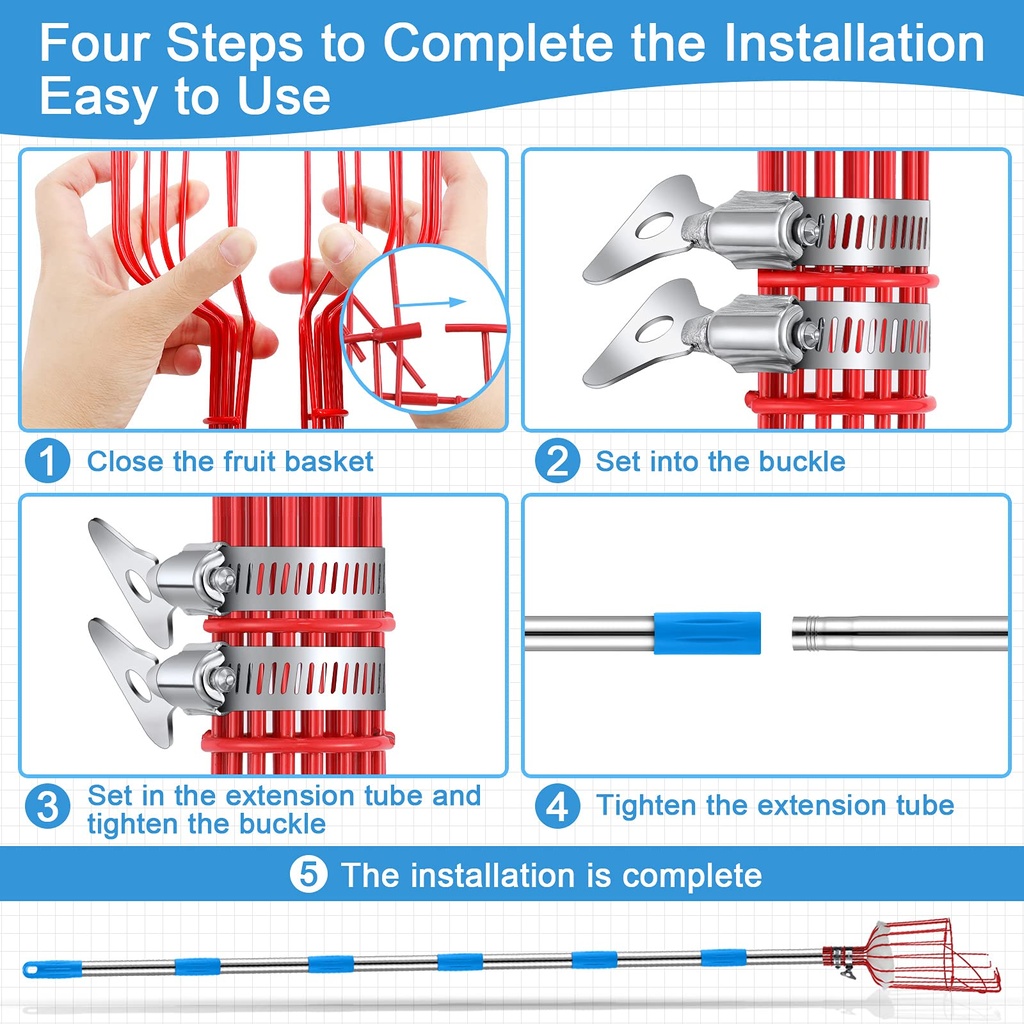 Four Steps to Complete the Installation Easy to Use

1 Close the fruit basket

2 Set into the buckle

3 Set in the extension tube and tighten the buckle

4 Tighten the extension tube

5 The installation is complete