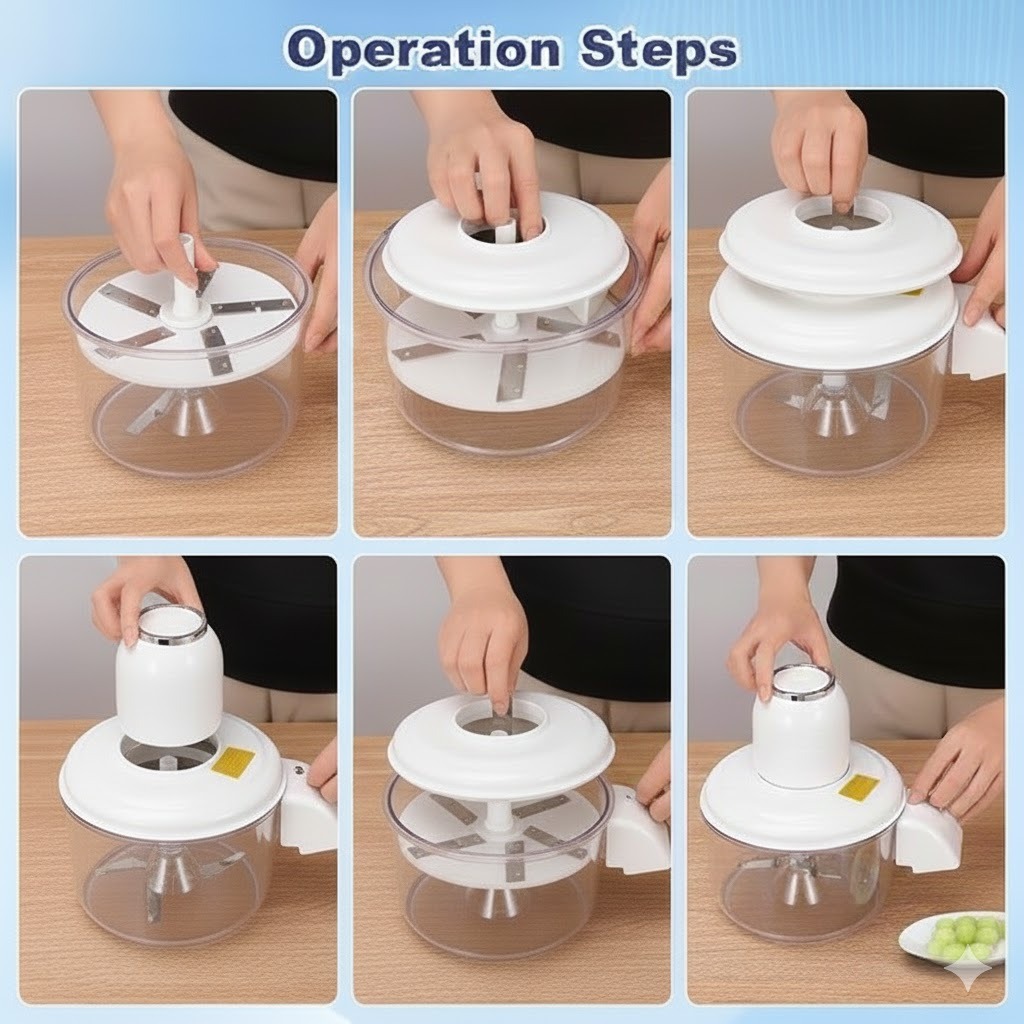 Operation Steps